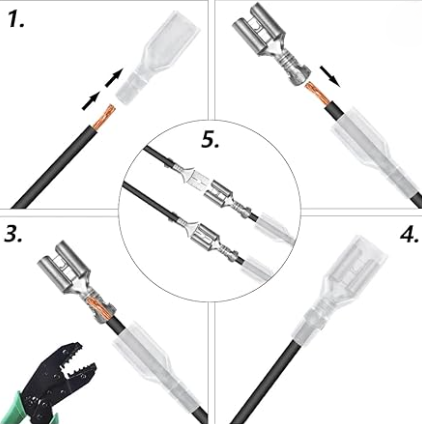 1.

5.

3.

4.